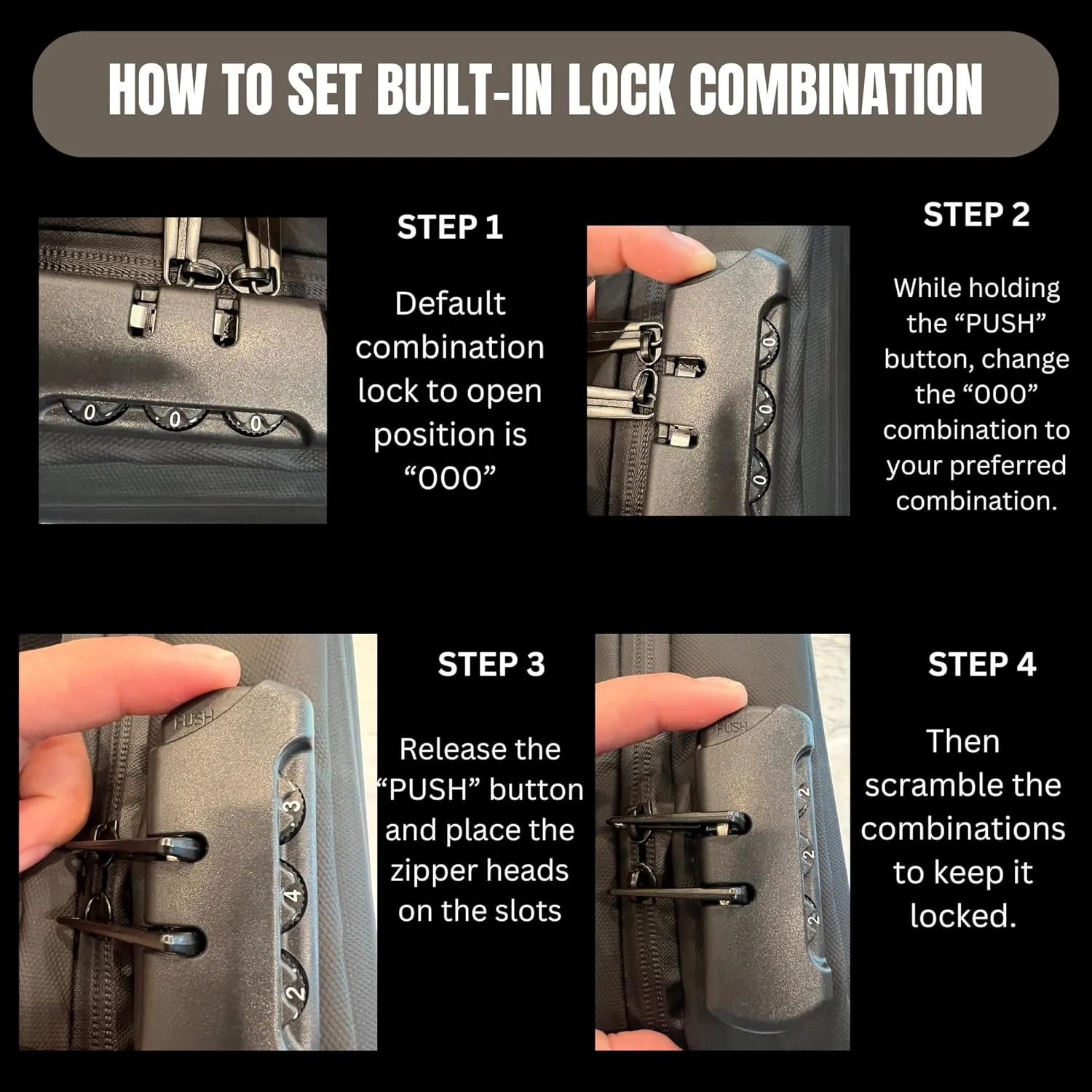 HOW TO SET BUILT-IN LOCK COMBINATION

0 0 0

STEP 1

Default combination lock to open position is “000”

0 0 0

STEP 2

While holding the “PUSH” button, change the “000” combination to your preferred combination.

PUSH

3 4 2

STEP 3

Release the “PUSH” button and place the zipper heads on the slots

PUSH

2 2 2

STEP 4

Then scramble the combinations to keep it locked.